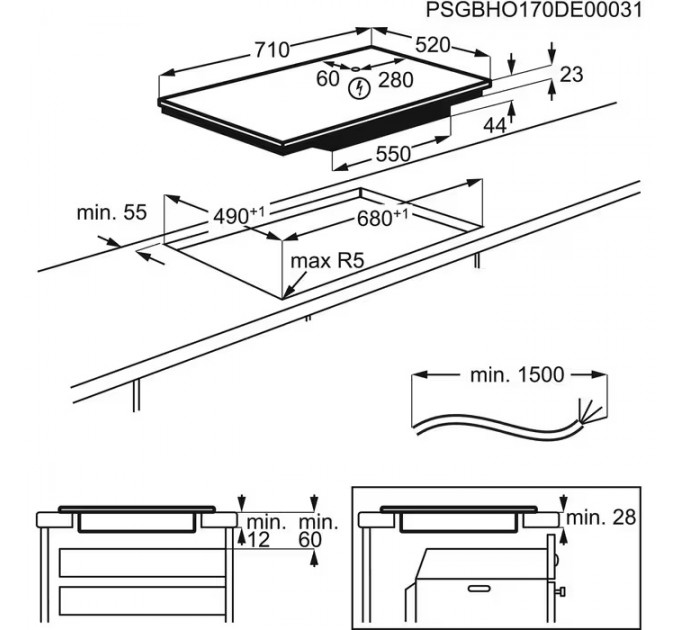 PSGBHO170DE00031

710
520
60
280
23
44
550

min. 55
$490^{+1}$
$680^{+1}$
max R5

min. 1500

min.
12
min.
60

min. 28