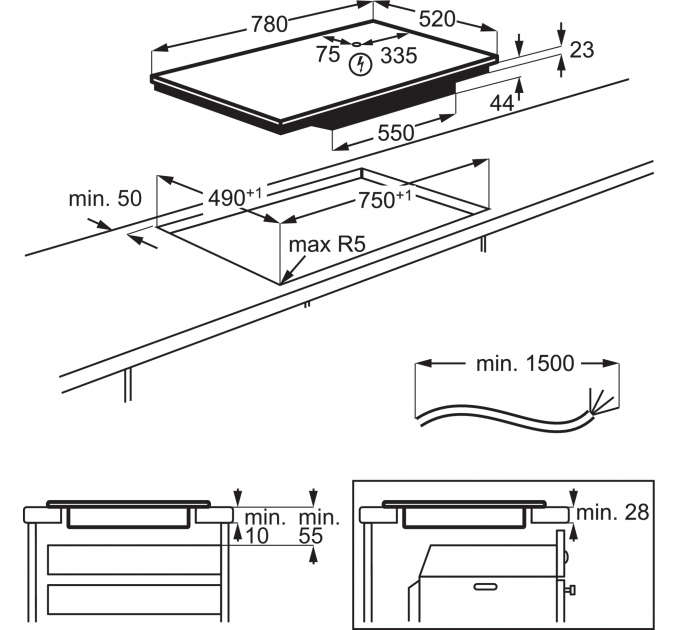 780
520
75
335
23
44
550
min. 50
$490^{+1}$
$750^{+1}$
max R5
min. 1500
min.
10
min.
55
min. 28