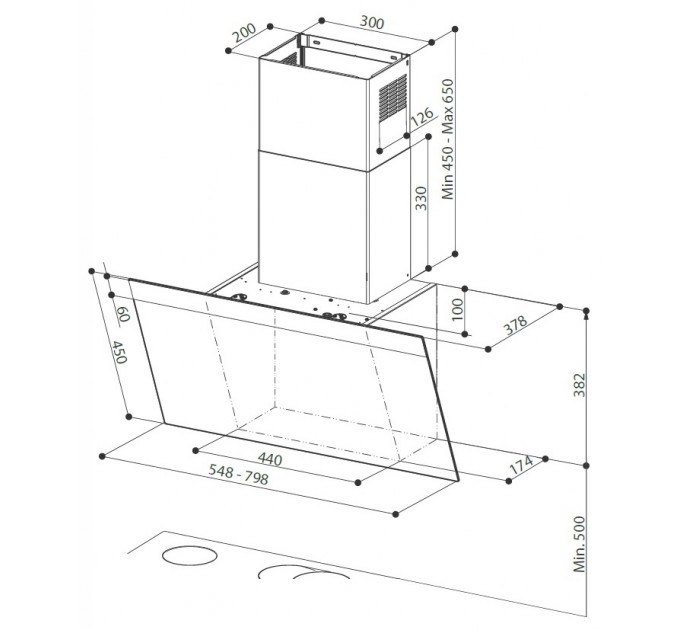 200
300
126
Min 450 - Max 650
330
100
378
60
450
382
440
548 - 798
174
Min. 500