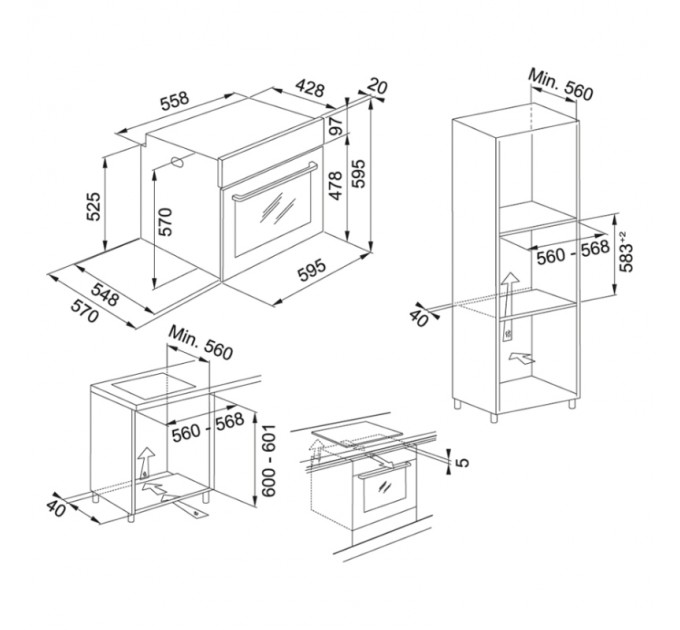 558
428
20
97
525
570
478
595
595
548
570
Min. 560
560 - 568
$583^{+2}$
40
Min. 560
560 - 568
600 - 601
40
5