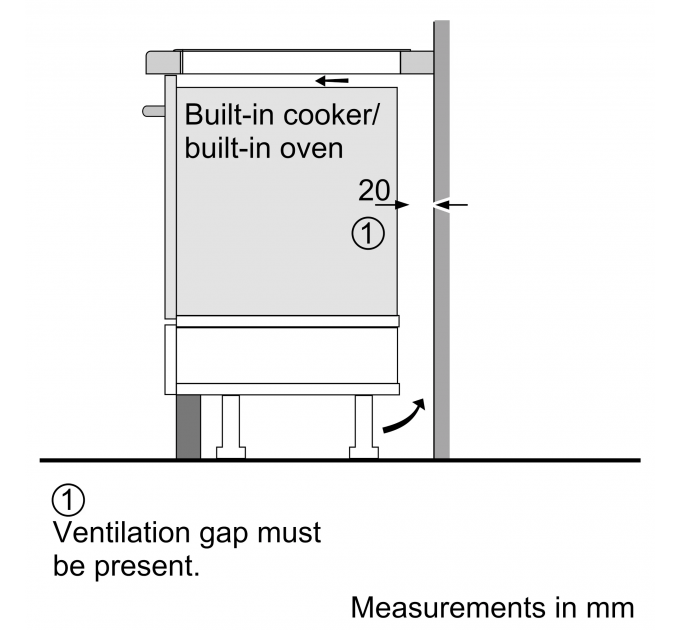 Built-in cooker/
built-in oven

20

①

①
Ventilation gap must be present.

Measurements in mm