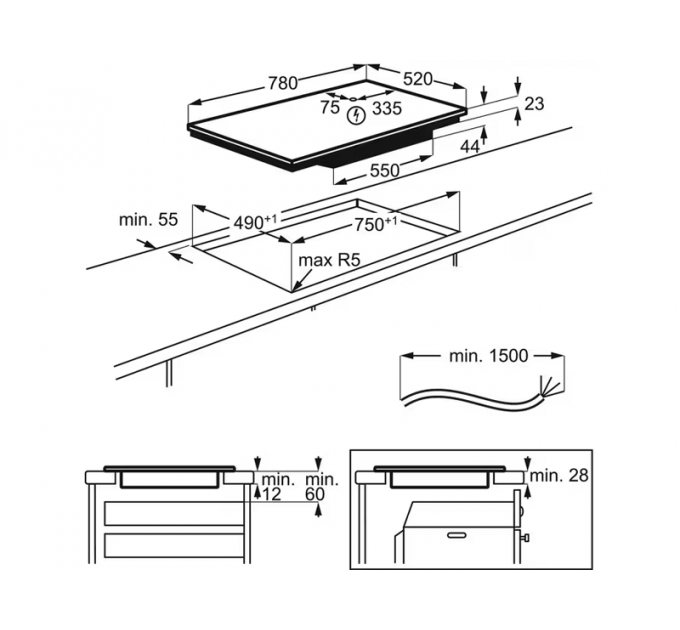 780
520
75
335
23
44
550
min. 55
$490^{+1}$
$750^{+1}$
max R5
min. 1500
min.
12
min.
60
min. 28