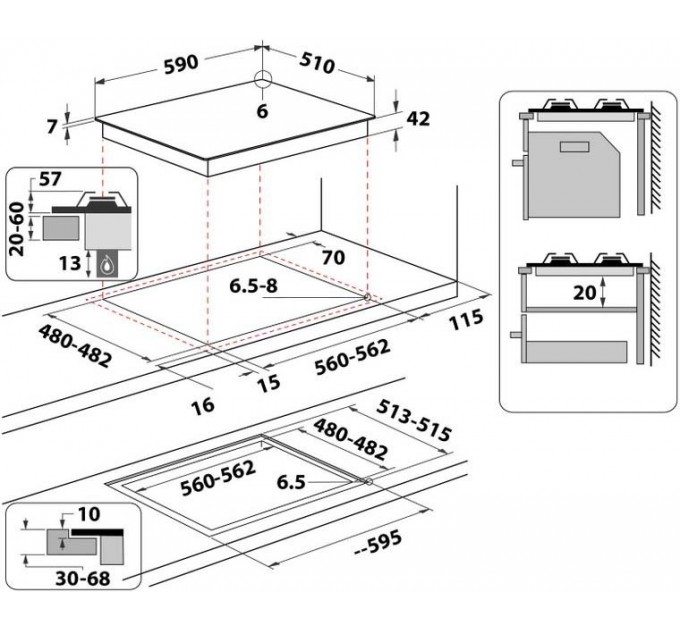 590
510
6
7
42
57
20-60
13
70
6.5-8
115
480-482
560-562
15
16
20
513-515
480-482
560-562
6.5
--595
10
30-68