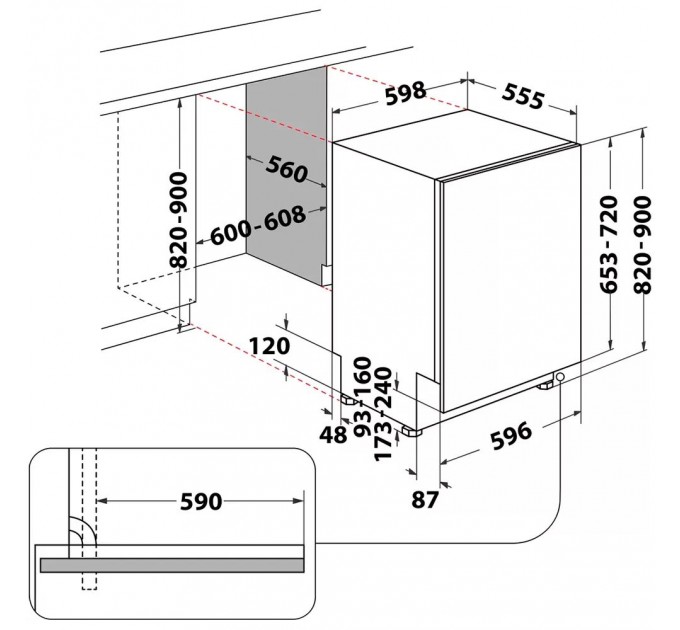 598
555
560
600-608
820-900
653-720
820-900
120
48
93-160
173-240
596
87
590