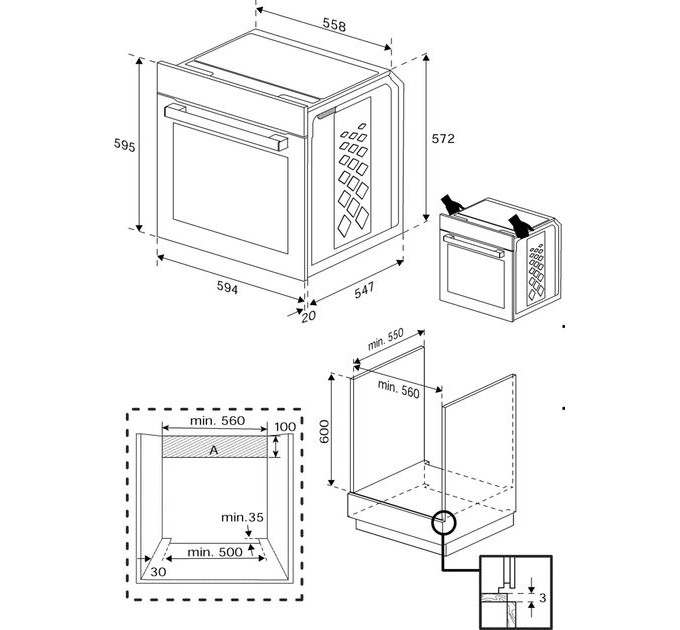 558
595
572
594
547
20
min. 550
min. 560
600
min. 560
100
A
min.35
min. 500
30
3