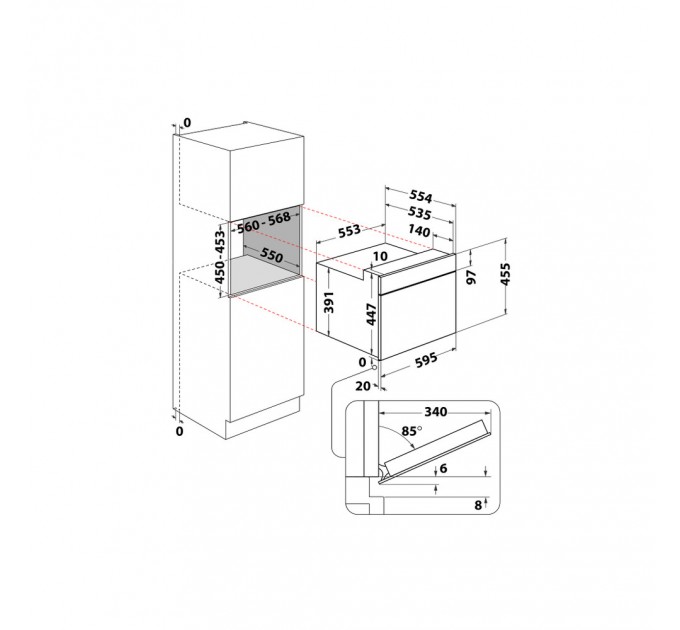 0
560 - 568
450-453
550
0
554
535
553
140
10
97
455
391
447
0
595
20
340
85°
6
8