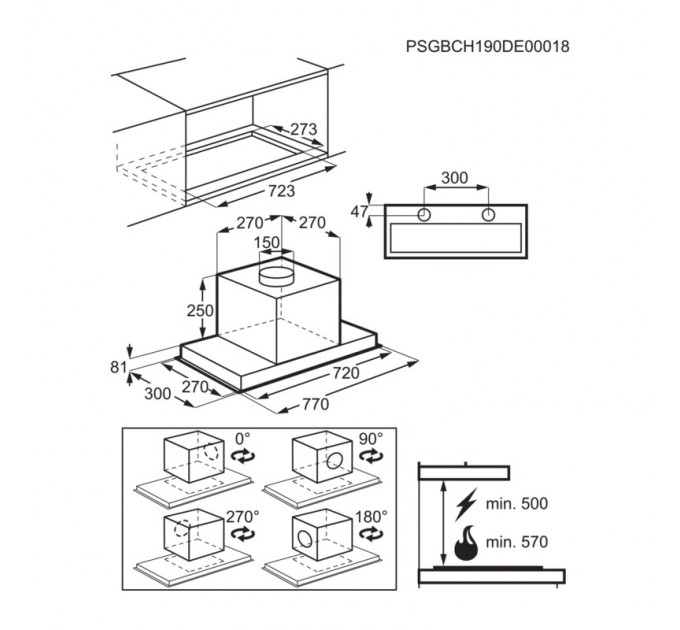 PSGBCH190DE00018

273
723

300
47

270
270
150
250
81
300
270
720
770

0°
90°
270°
180°

min. 500
min. 570