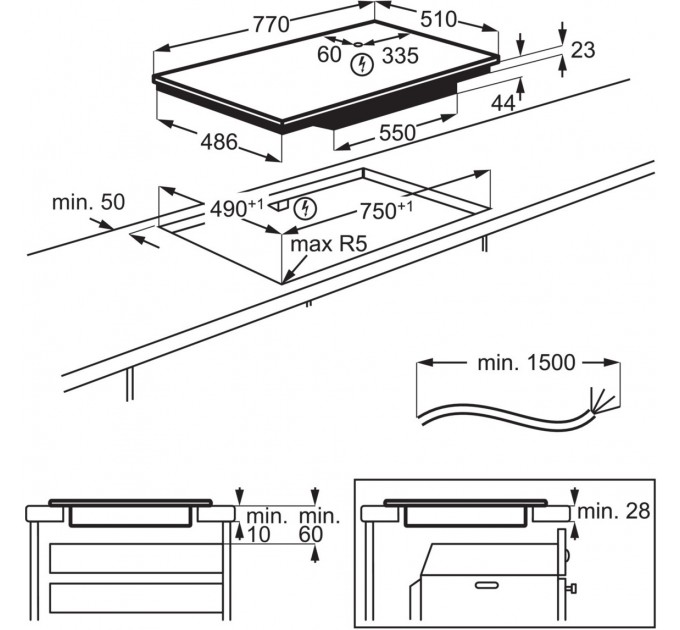 770
510
60
335
23
44
486
550
min. 50
$490^{+1}$
$750^{+1}$
max R5
min. 1500
min.
10
min.
60
min. 28