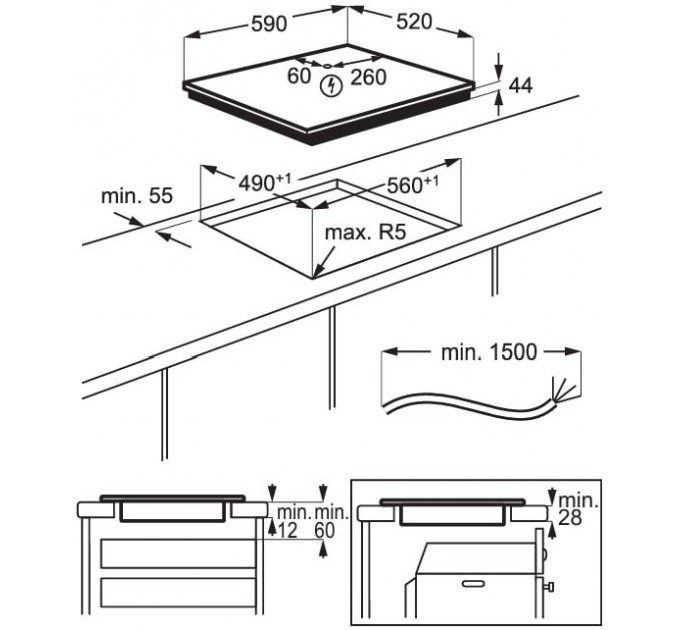 590
520
60
260
44
$490^{+1}$
$560^{+1}$
min. 55
max. R5
min. 1500
min.
12
min.
60
min.
28