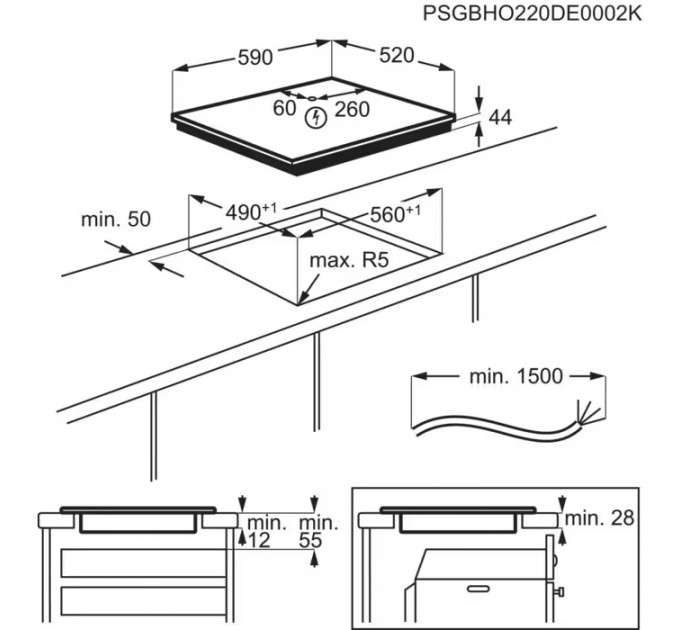 PSGBHO220DE0002K

590

520

60

260

44

min. 50

$490^{+1}$

$560^{+1}$

max. R5

min. 1500

min.
12

min.
55

min. 28