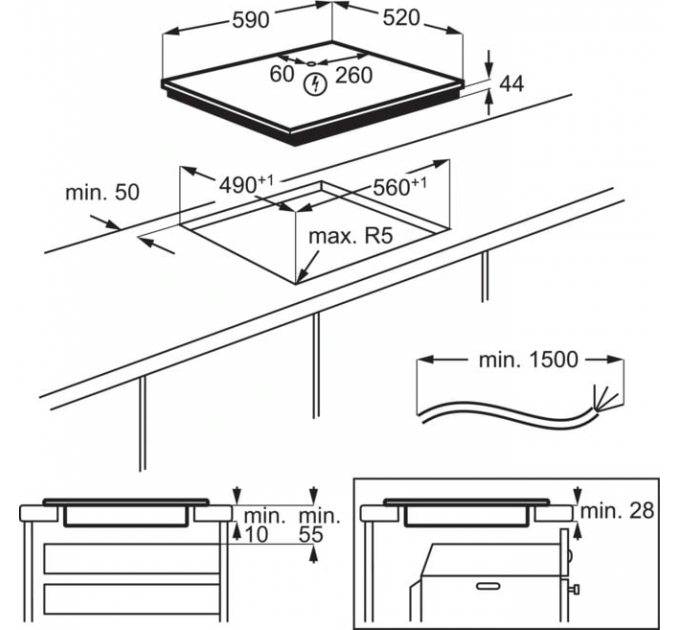 590
520
60
260
44
min. 50
$490^{+1}$
$560^{+1}$
max. R5
min. 1500
min.
10
min.
55
min. 28