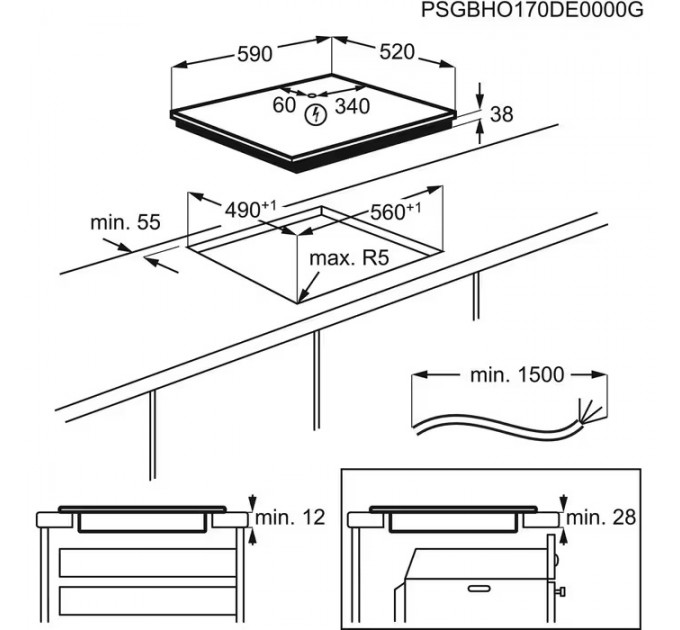 PSGBHO170DE0000G

590

520

60

340

38

$490^{+1}$

$560^{+1}$

min. 55

max. R5

min. 1500

min. 12

min. 28