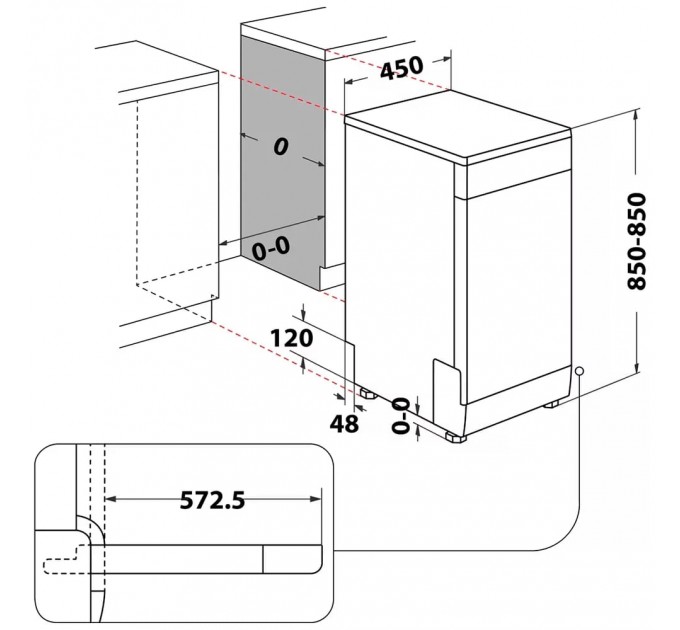 450
0
0-0
850-850
120
48
0-0
572.5