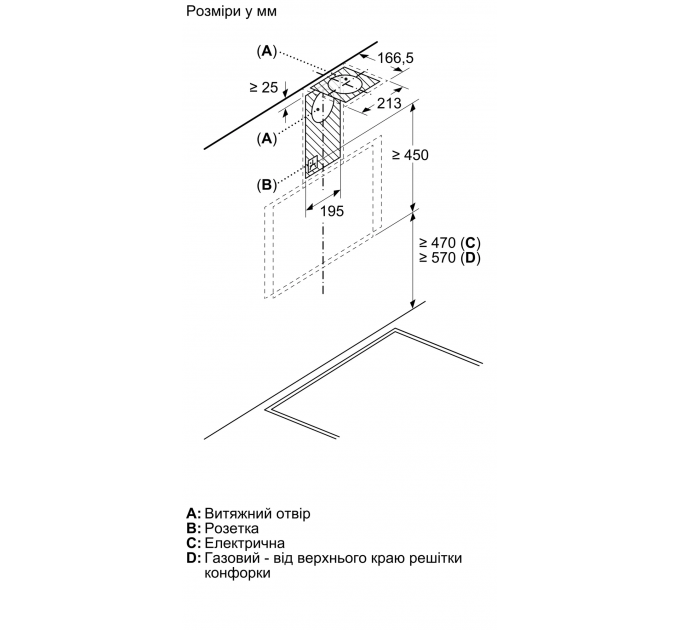 Розміри у мм

(A)

166,5

≥ 25

213

(A)

≥ 450

(B)

195

≥ 470 (C)
≥ 570 (D)

A: Витяжний отвір
B: Розетка
C: Електрична
D: Газовий - від верхнього краю решітки конфорки