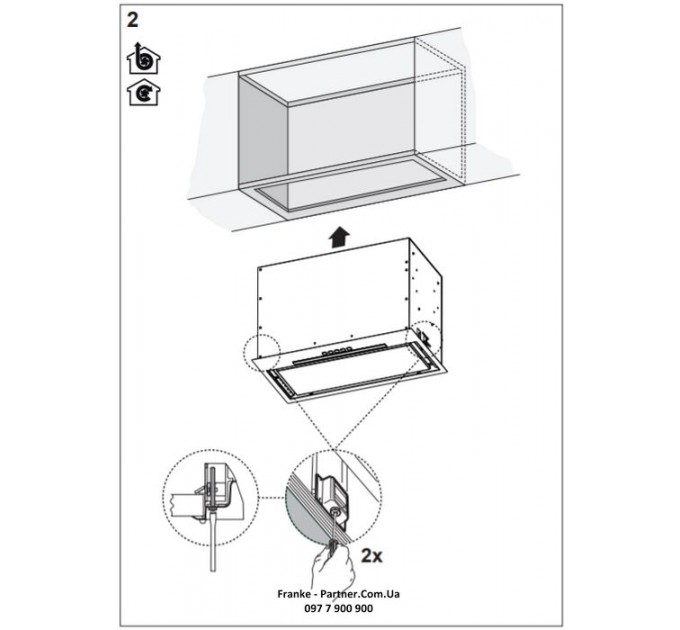 2

2x

Franke - Partner.Com.Ua
097 7 900 900